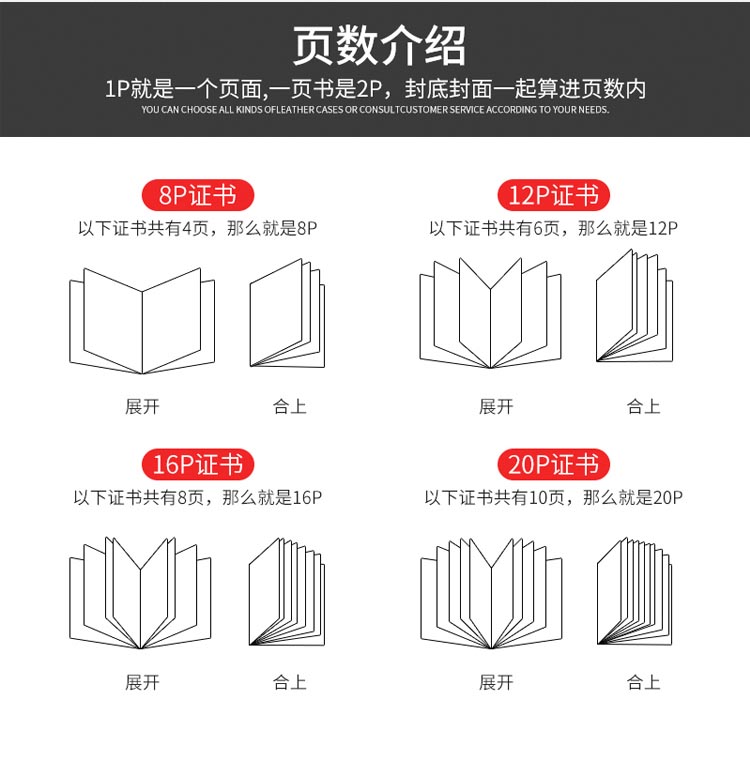 页数介绍

1P就是一个页面,一页书是2P，封底封面一起算进页数内

YOU CAN CHOOSE ALL KINDS OFLEATHER CASES OR CONSULTCUSTOMER SERVICE ACCORDING TO YOUR NEEDS.

8P证书

以下证书共有4页，那么就是8P

展开

合上

12P证书

以下证书共有6页，那么就是12P

展开

合上

16P证书

以下证书共有8页，那么就是16P

展开

合上

20P证书

以下证书共有10页，那么就是20P

展开

合上